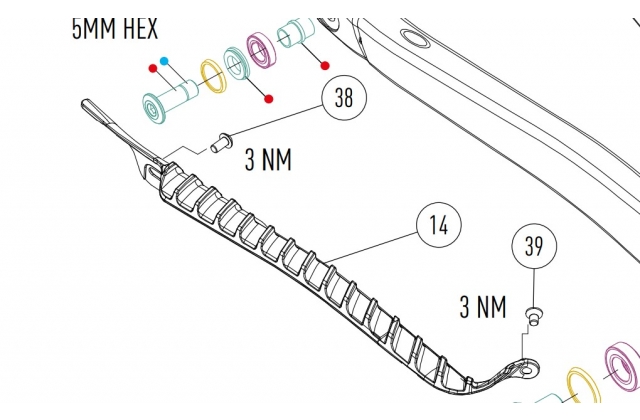 5MM HEX

38

3 NM

14

39

3 NM